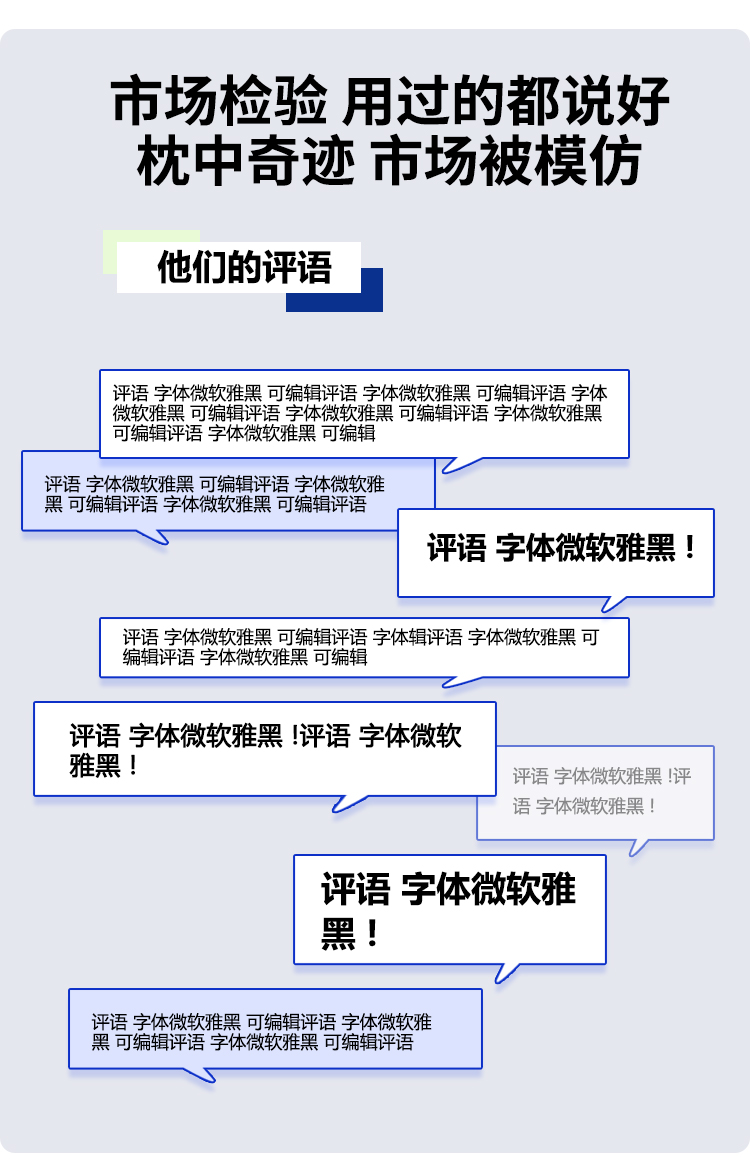 市场检验 用过的都说好
枕中奇迹 市场被模仿

他们的评语

评语 字体微软雅黑 可编辑评语 字体微软雅黑 可编辑评语 字体微软雅黑 可编辑评语 字体微软雅黑 可编辑评语 字体微软雅黑 可编辑评语 字体微软雅黑 可编辑

评语 字体微软雅黑 可编辑评语 字体微软雅黑 可编辑评语 字体微软雅黑 可编辑评语

评语 字体微软雅黑！

评语 字体微软雅黑 可编辑评语 字体辑评语 字体微软雅黑 可编辑评语 字体微软雅黑 可编辑

评语 字体微软雅黑 !评语 字体微软雅黑！

评语 字体微软雅黑 !评语 字体微软雅黑！

评语 字体微软雅黑！

评语 字体微软雅黑 可编辑评语 字体微软雅黑 可编辑评语 字体微软雅黑 可编辑评语